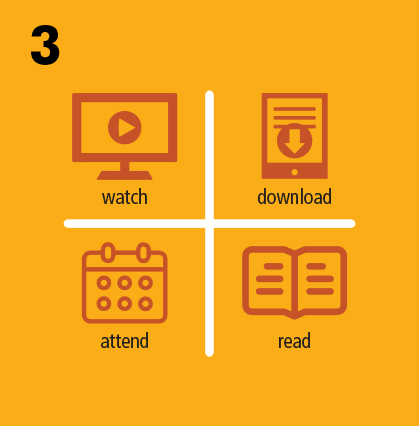 3

watch

download

attend

read